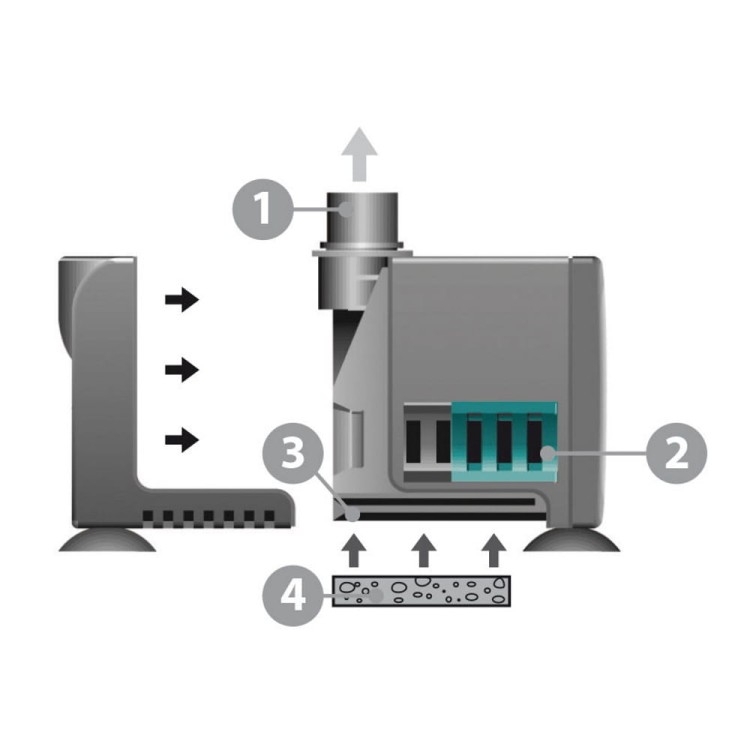 1
2
3
4