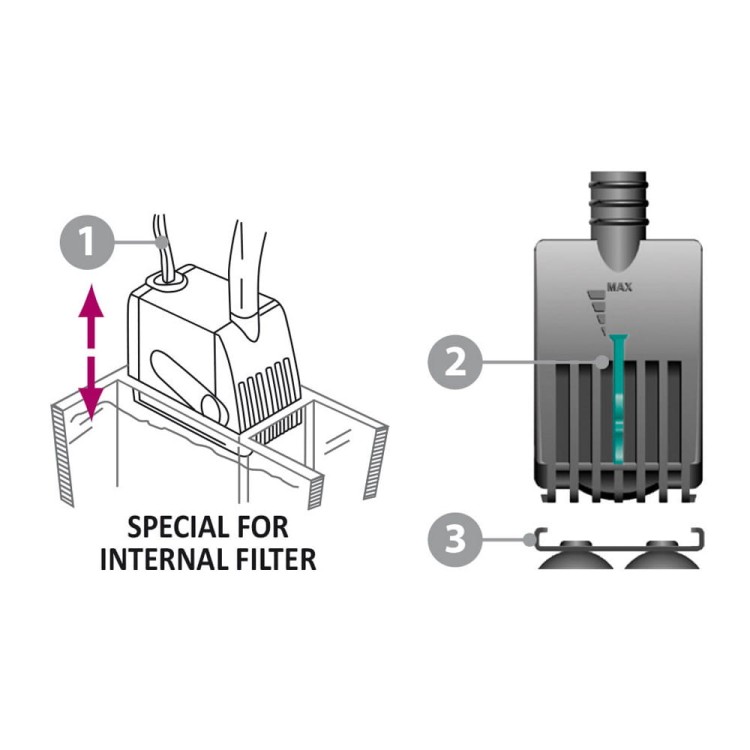 1

SPECIAL FOR INTERNAL FILTER

MAX

2

3