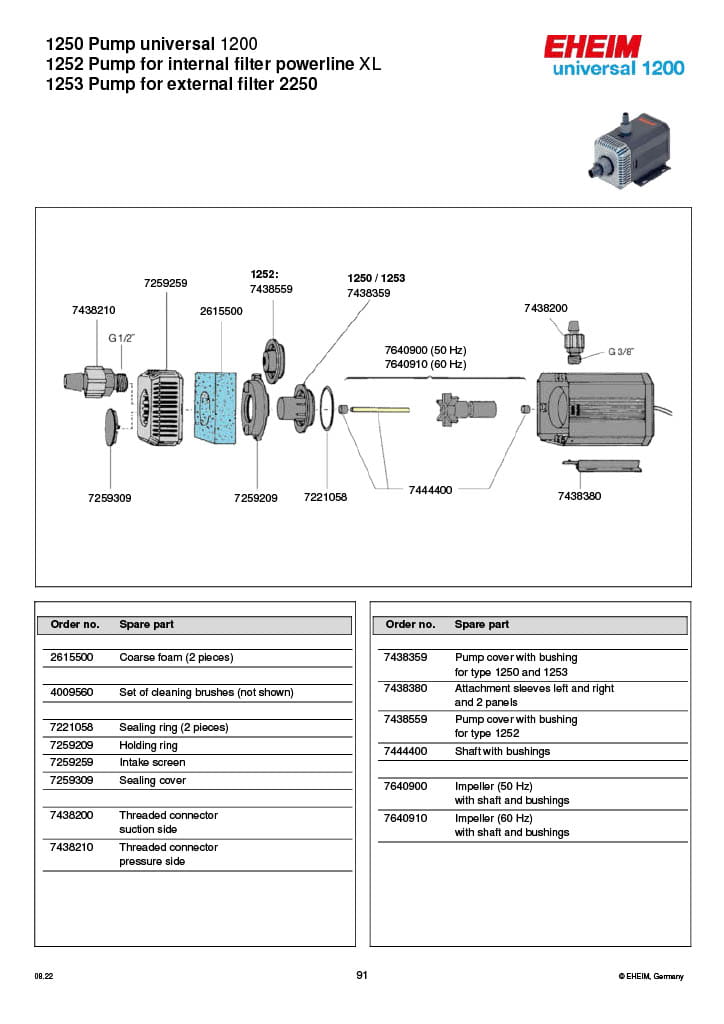 1250 Pump universal 1200
1252 Pump for internal filter powerline XL
1253 Pump for external filter 2250

EHEIM
universal 1200

7259259
1252:
7438559
1250 / 1253
7438359
7438210
2615500
7438200
G 1/2"
7640900 (50 Hz)
7640910 (60 Hz)
G 3/8"
7259309
7259209
7221058
7444400
7438380

| Order no. | Spare part |
|---|---|
| 2615500 | Coarse foam (2 pieces) |
| 4009560 | Set of cleaning brushes (not shown) |
| 7221058 | Sealing ring (2 pieces) |
| 7259209 | Holding ring |
| 7259259 | Intake screen |
| 7259309 | Sealing cover |
| 7438200 | Threaded connector suction side |
| 7438210 | Threaded connector pressure side |

| Order no. | Spare part |
|---|---|
| 7438359 | Pump cover with bushing for type 1250 and 1253 |
| 7438380 | Attachment sleeves left and right and 2 panels |
| 7438559 | Pump cover with bushing for type 1252 |
| 7444400 | Shaft with bushings |
| 7640900 | Impeller (50 Hz) with shaft and bushings |
| 7640910 | Impeller (60 Hz) with shaft and bushings |

08.22
91
© EHEIM, Germany