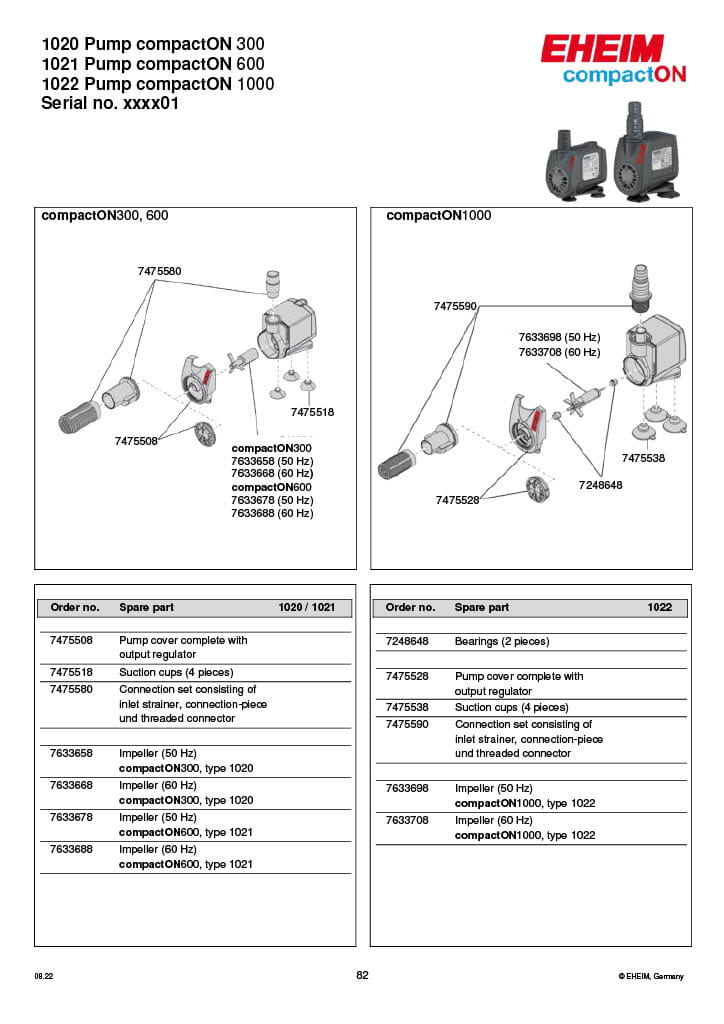 1020 Pump compactON 300
1021 Pump compactON 600
1022 Pump compactON 1000
Serial no. xxxx01

EHEIM
compactON

compactON300, 600

7475580
7475518
7475508
compactON300
7633658 (50 Hz)
7633668 (60 Hz)
compactON600
7633678 (50 Hz)
7633688 (60 Hz)

compactON1000

7475590
7633698 (50 Hz)
7633708 (60 Hz)
7475538
7248648
7475528

| Order no. | Spare part | 1020 / 1021 |
|---|---|---|
| 7475508 | Pump cover complete with output regulator | |
| 7475518 | Suction cups (4 pieces) | |
| 7475580 | Connection set consisting of inlet strainer, connection-piece und threaded connector | |
| 7633658 | Impeller (50 Hz) compactON300, type 1020 | |
| 7633668 | Impeller (60 Hz) compactON300, type 1020 | |
| 7633678 | Impeller (50 Hz) compactON600, type 1021 | |
| 7633688 | Impeller (60 Hz) compactON600, type 1021 | |

| Order no. | Spare part | 1022 |
|---|---|---|
| 7248648 | Bearings (2 pieces) | |
| 7475528 | Pump cover complete with output regulator | |
| 7475538 | Suction cups (4 pieces) | |
| 7475590 | Connection set consisting of inlet strainer, connection-piece und threaded connector | |
| 7633698 | Impeller (50 Hz) compactON1000, type 1022 | |
| 7633708 | Impeller (60 Hz) compactON1000, type 1022 | |

08.22
82
© EHEIM, Germany