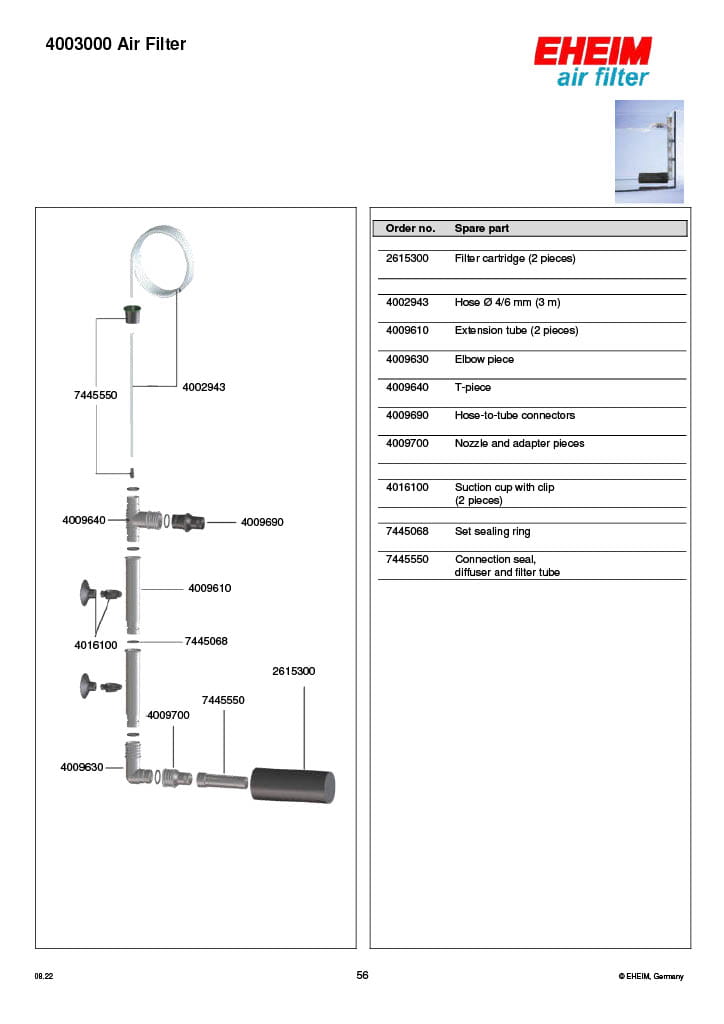 4003000 Air Filter

EHEIM
air filter

7445550
4002943
4009640
4009690
4009610
4016100
7445068
2615300
7445550
4009700
4009630

| Order no. | Spare part |
|---|---|
| 2615300 | Filter cartridge (2 pieces) |
| 4002943 | Hose Ø 4/6 mm (3 m) |
| 4009610 | Extension tube (2 pieces) |
| 4009630 | Elbow piece |
| 4009640 | T-piece |
| 4009690 | Hose-to-tube connectors |
| 4009700 | Nozzle and adapter pieces |
| 4016100 | Suction cup with clip (2 pieces) |
| 7445068 | Set sealing ring |
| 7445550 | Connection seal, diffuser and filter tube |

08.22
56
© EHEIM, Germany