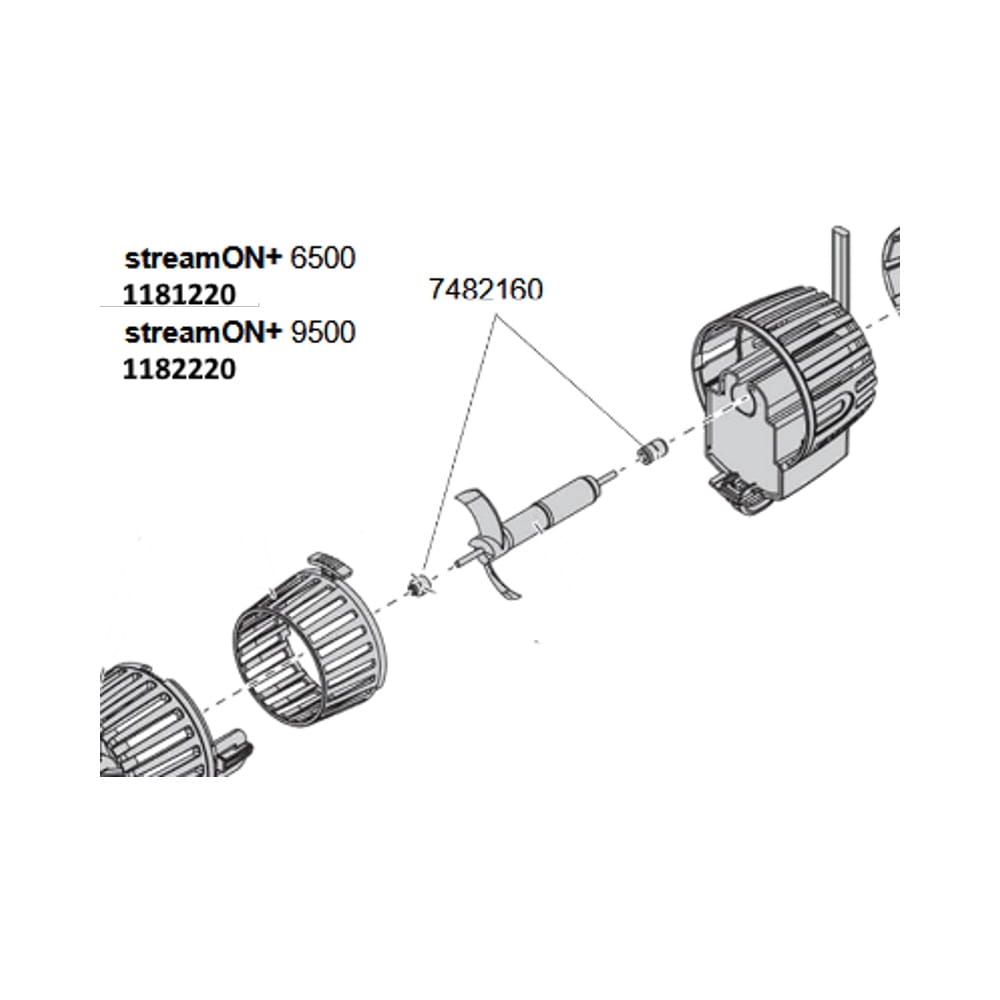 streamON+ 6500
1181220
streamON+ 9500
1182220

7482160