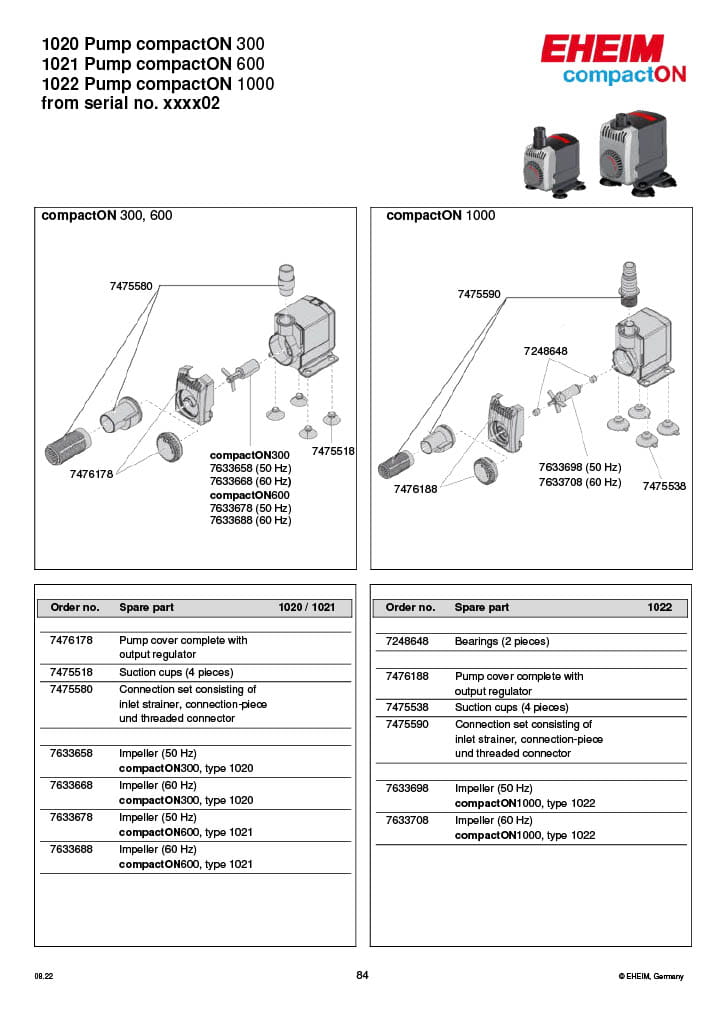 1020 Pump compactON 300
1021 Pump compactON 600
1022 Pump compactON 1000
from serial no. xxxx02

EHEIM
compactON

compactON 300, 600

7475580

7476178

compactON300
7633658 (50 Hz)
7633668 (60 Hz)
compactON600
7633678 (50 Hz)
7633688 (60 Hz)

7475518

compactON 1000

7475590

7248648

7476188

7633698 (50 Hz)
7633708 (60 Hz)

7475538

| Order no. | Spare part | 1020 / 1021 |
|---|---|---|
| 7476178 | Pump cover complete with output regulator | |
| 7475518 | Suction cups (4 pieces) | |
| 7475580 | Connection set consisting of inlet strainer, connection-piece und threaded connector | |
| 7633658 | Impeller (50 Hz) compactON300, type 1020 | |
| 7633668 | Impeller (60 Hz) compactON300, type 1020 | |
| 7633678 | Impeller (50 Hz) compactON600, type 1021 | |
| 7633688 | Impeller (60 Hz) compactON600, type 1021 | |

| Order no. | Spare part | 1022 |
|---|---|---|
| 7248648 | Bearings (2 pieces) | |
| 7476188 | Pump cover complete with output regulator | |
| 7475538 | Suction cups (4 pieces) | |
| 7475590 | Connection set consisting of inlet strainer, connection-piece und threaded connector | |
| 7633698 | Impeller (50 Hz) compactON1000, type 1022 | |
| 7633708 | Impeller (60 Hz) compactON1000, type 1022 | |

08.22

84

© EHEIM, Germany